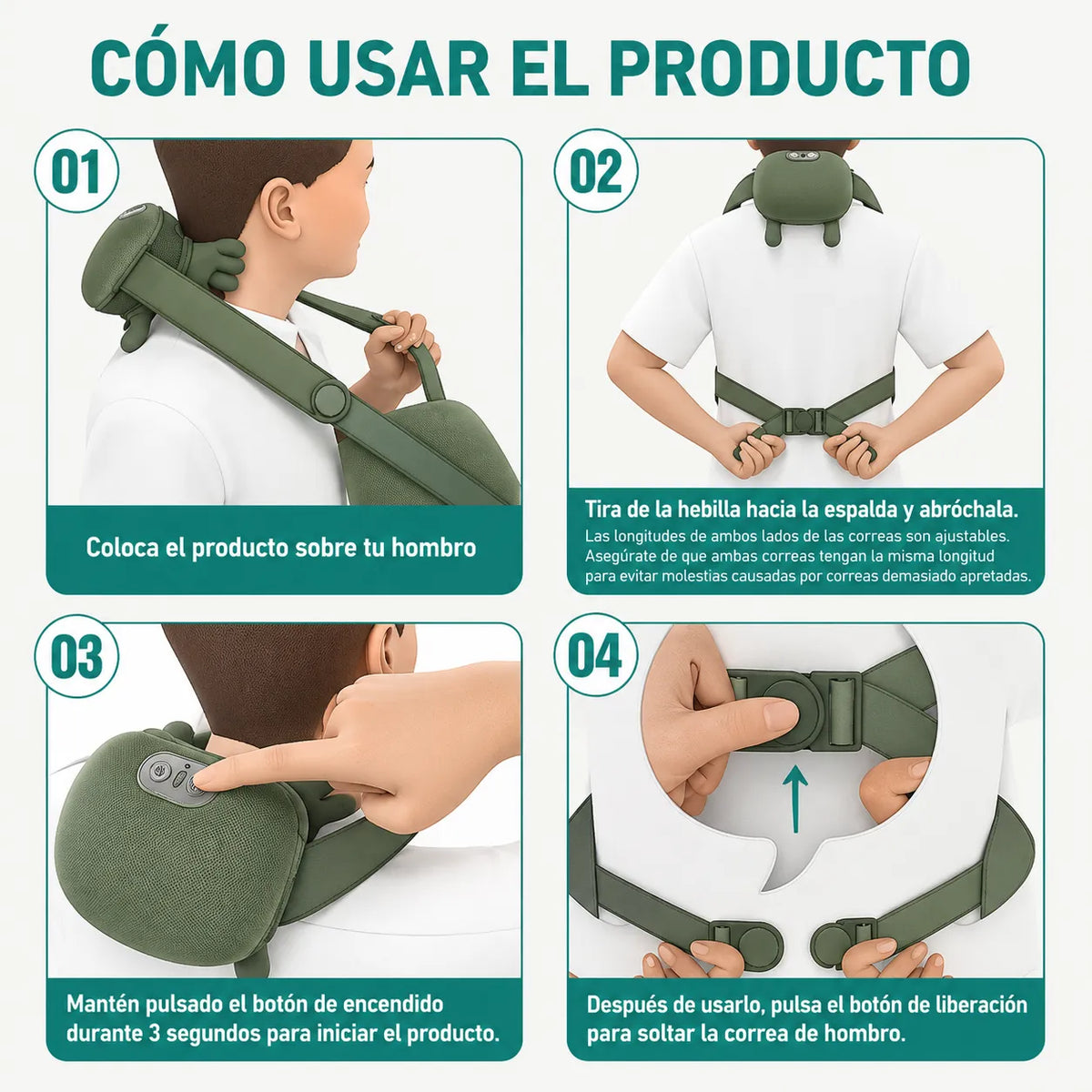 CÓMO USAR EL PRODUCTO

01

Coloca el producto sobre tu hombro

02

Tira de la hebilla hacia la espalda y abróchala.

Las longitudes de ambos lados de las correas son ajustables. Asegúrate de que ambas correas tengan la misma longitud para evitar molestias causadas por correas demasiado apretadas.

03

Mantén pulsado el botón de encendido durante 3 segundos para iniciar el producto.

04

Después de usarlo, pulsa el botón de liberación para soltar la correa de hombro.