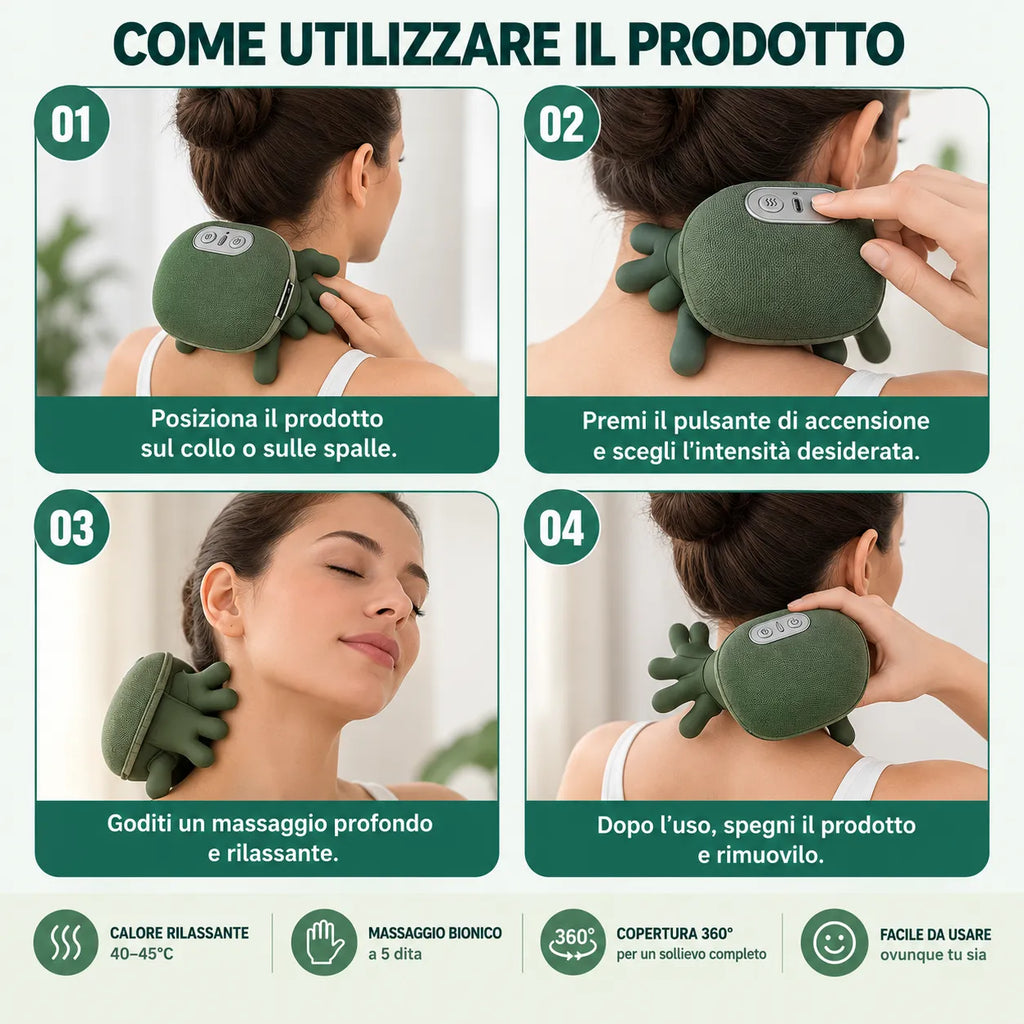 COME UTILIZZARE IL PRODOTTO

01
Posiziona il prodotto sul collo o sulle spalle.

02
Premi il pulsante di accensione e scegli l'intensità desiderata.

03
Goditi un massaggio profondo e rilassante.

04
Dopo l'uso, spegni il prodotto e rimuovilo.

CALORE RILASSANTE
40–45°C

MASSAGGIO BIONICO
a 5 dita

360°
COPERTURA 360°
per un sollievo completo

FACILE DA USARE
ovunque tu sia